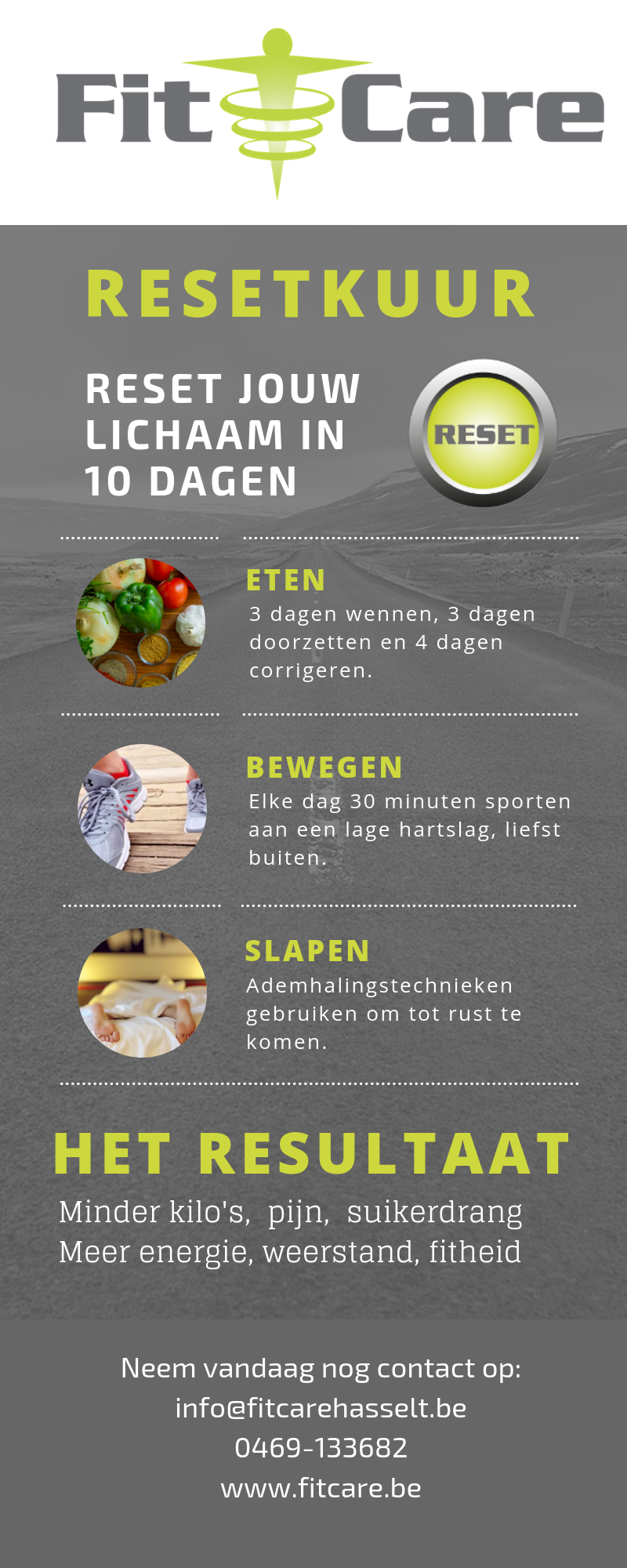 Fit Care

RESETKUUR

RESET JOUW LICHAAM IN 10 DAGEN

RESET

ETEN
3 dagen wennen, 3 dagen doorzetten en 4 dagen corrigeren.

BEWEGEN
Elke dag 30 minuten sporten aan een lage hartslag, liefst buiten.

SLAPEN
Ademhalingstechnieken gebruiken om tot rust te komen.

HET RESULTAAT
Minder kilo's, pijn, suikerdrang
Meer energie, weerstand, fitheid

Neem vandaag nog contact op:
info@fitcarehasselt.be
0469-133682
www.fitcare.be